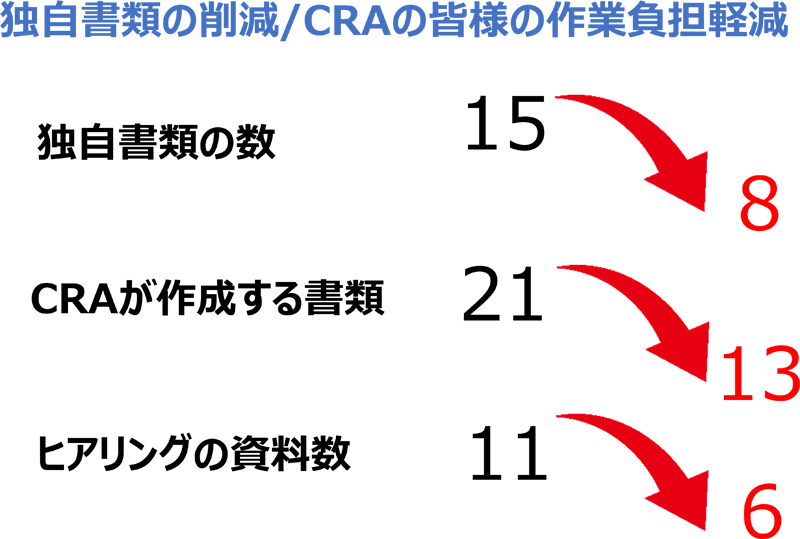 独自書類の削減/CRAの皆様の作業負担軽減

独自書類の数

15

8

CRAが作成する書類

21

13

ヒアリングの資料数

11

6